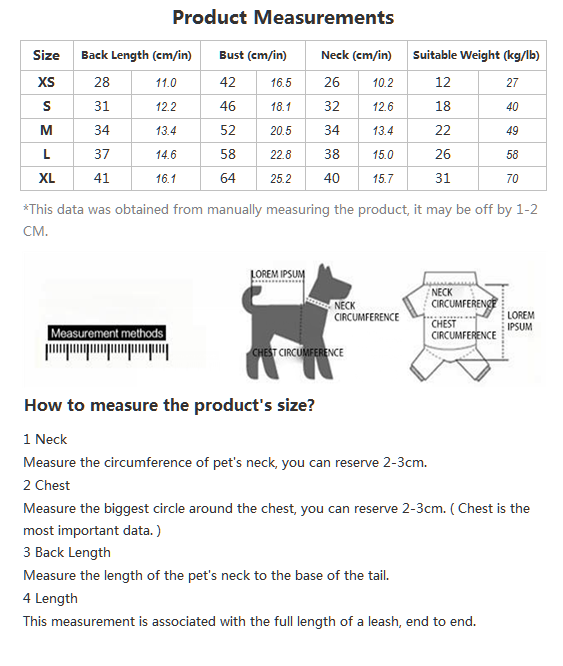 Product Measurements

| Size | Back Length (cm/in) | | Bust (cm/in) | | Neck (cm/in) | | Suitable Weight (kg/lb) | |
|---|---|---|---|---|---|---|---|---|
| XS | 28 | 11.0 | 42 | 16.5 | 26 | 10.2 | 12 | 27 |
| S | 31 | 12.2 | 46 | 18.1 | 32 | 12.6 | 18 | 40 |
| M | 34 | 13.4 | 52 | 20.5 | 34 | 13.4 | 22 | 49 |
| L | 37 | 14.6 | 58 | 22.8 | 38 | 15.0 | 26 | 58 |
| XL | 41 | 16.1 | 64 | 25.2 | 40 | 15.7 | 31 | 70 |

*This data was obtained from manually measuring the product, it may be off by 1-2 CM.

Measurement methods

LOREM IPSUM
NECK CIRCUMFERENCE
CHEST CIRCUMFERENCE

NECK CIRCUMFERENCE
CHEST CIRCUMFERENCE
LOREM IPSUM

How to measure the product's size?

1 Neck
Measure the circumference of pet's neck, you can reserve 2-3cm.
2 Chest
Measure the biggest circle around the chest, you can reserve 2-3cm. ( Chest is the most important data. )
3 Back Length
Measure the length of the pet's neck to the base of the tail.
4 Length
This measurement is associated with the full length of a leash, end to end.